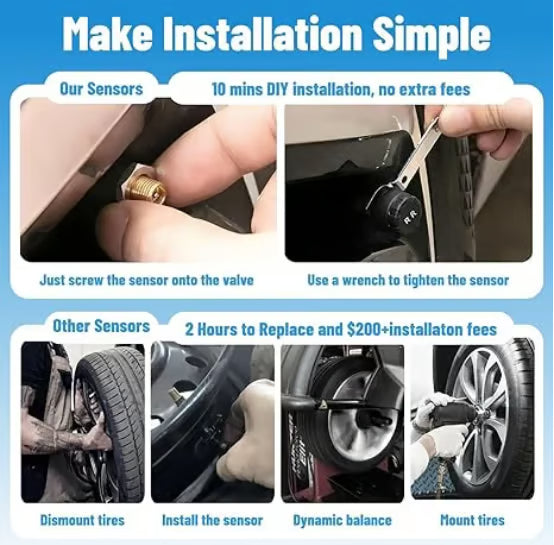 Make Installation Simple

Our Sensors

10 mins DIY installation, no extra fees

RR

Just screw the sensor onto the valve

Use a wrench to tighten the sensor

Other Sensors

2 Hours to Replace and $200+installaton fees

Dismount tires

Install the sensor

Dynamic balance

Mount tires