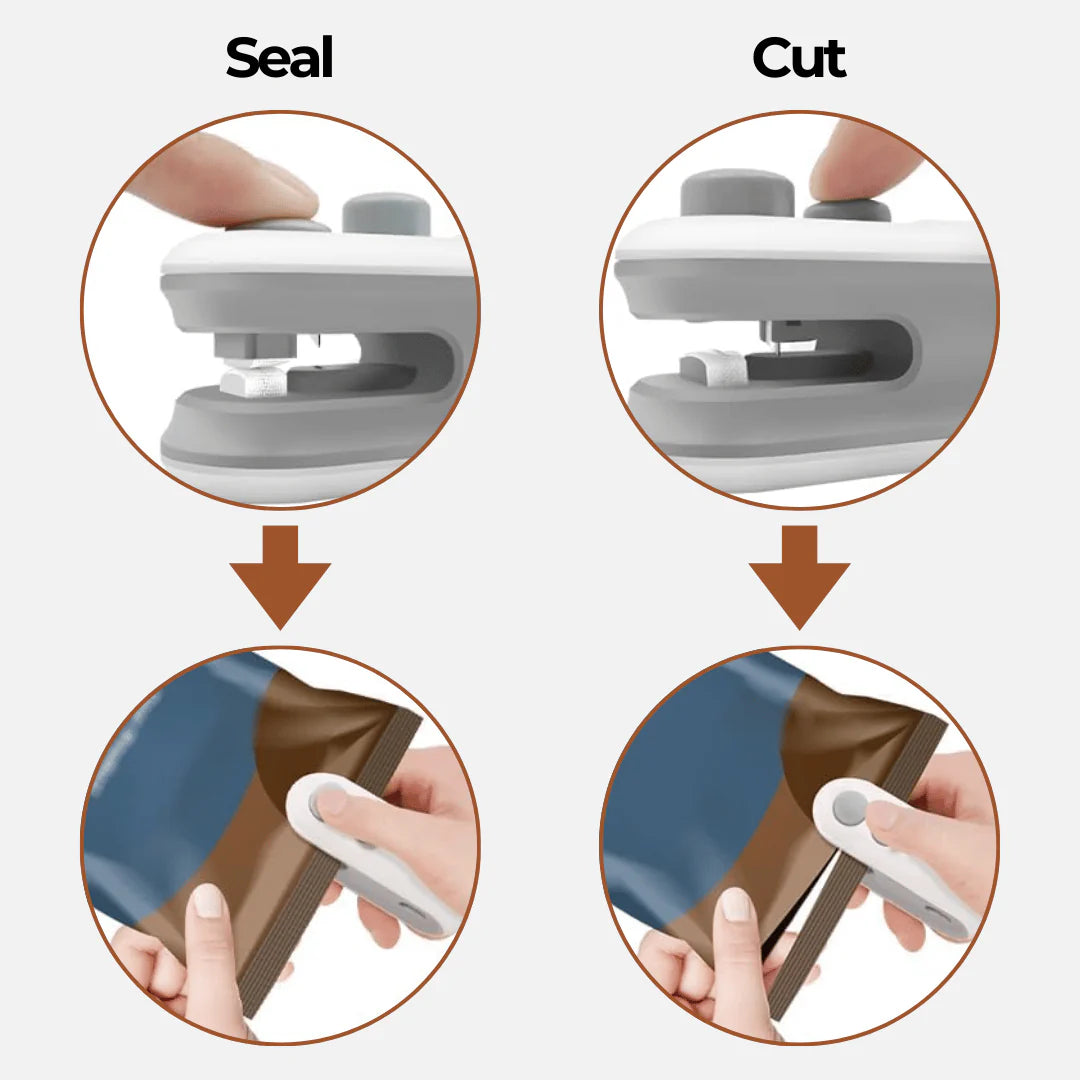 Seal

Cut